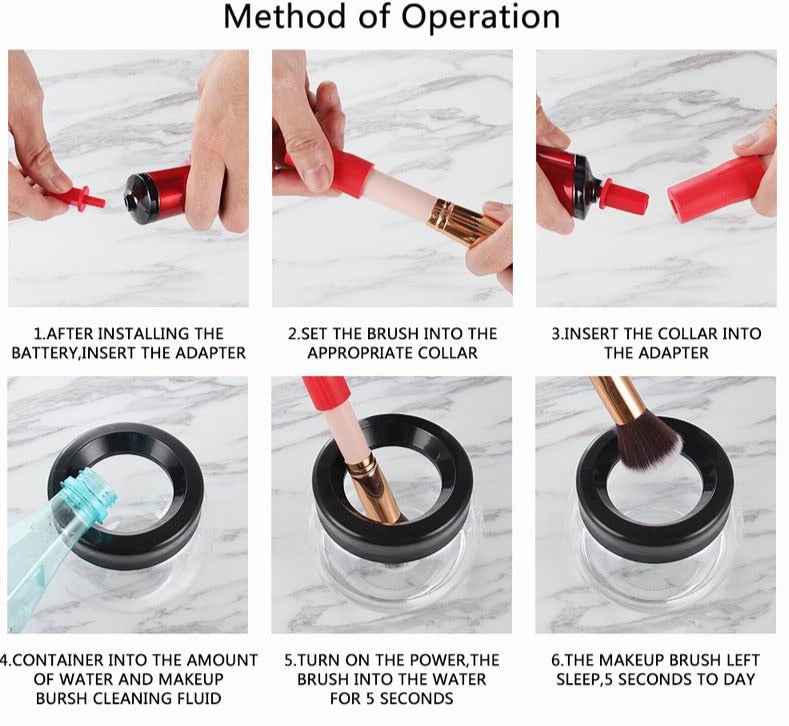 Method of Operation

1.AFTER INSTALLING THE BATTERY,INSERT THE ADAPTER

2.SET THE BRUSH INTO THE APPROPRIATE COLLAR

3.INSERT THE COLLAR INTO THE ADAPTER

4.CONTAINER INTO THE AMOUNT OF WATER AND MAKEUP BURSH CLEANING FLUID

5.TURN ON THE POWER,THE BRUSH INTO THE WATER FOR 5 SECONDS

6.THE MAKEUP BRUSH LEFT SLEEP,5 SECONDS TO DAY