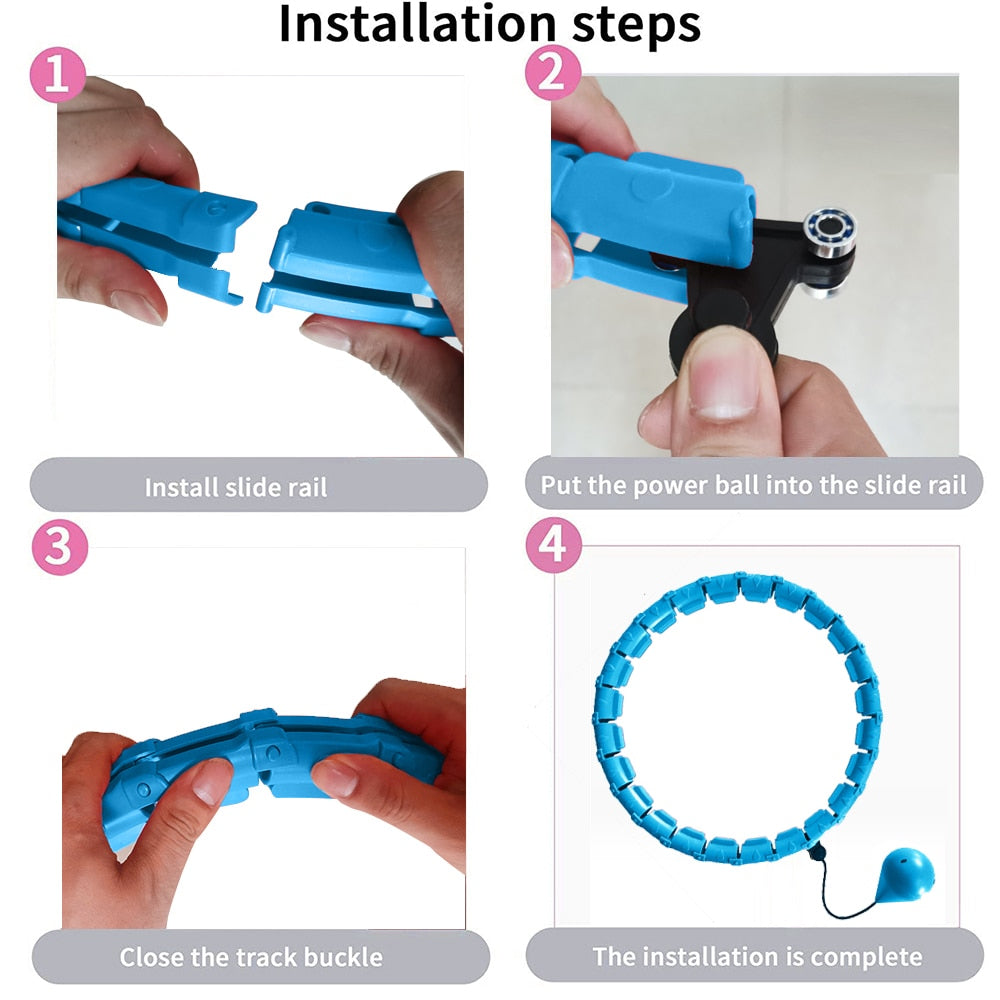 Installation steps

1

Install slide rail

2

Put the power ball into the slide rail

3

Close the track buckle

4

The installation is complete